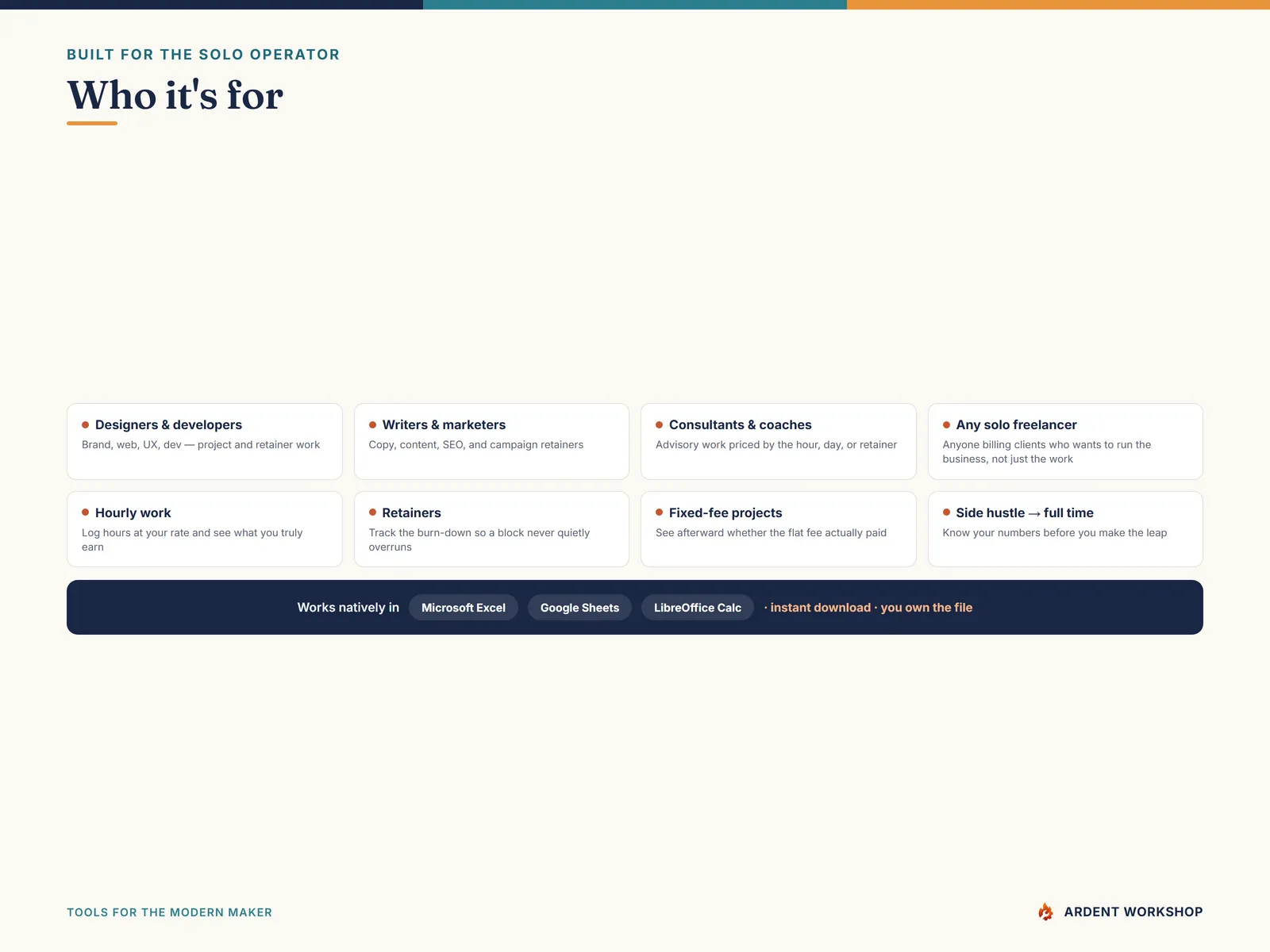 BUILT FOR THE SOLO OPERATOR

Who it's for

• Designers & developers
Brand, web, UX, dev — project and retainer work

• Writers & marketers
Copy, content, SEO, and campaign retainers

• Consultants & coaches
Advisory work priced by the hour, day, or retainer

• Any solo freelancer
Anyone billing clients who wants to run the business, not just the work

• Hourly work
Log hours at your rate and see what you truly earn

• Retainers
Track the burn-down so a block never quietly overruns

• Fixed-fee projects
See afterward whether the flat fee actually paid

• Side hustle → full time
Know your numbers before you make the leap

Works natively in Microsoft Excel Google Sheets LibreOffice Calc · instant download · you own the file

TOOLS FOR THE MODERN MAKER

ARDENT WORKSHOP