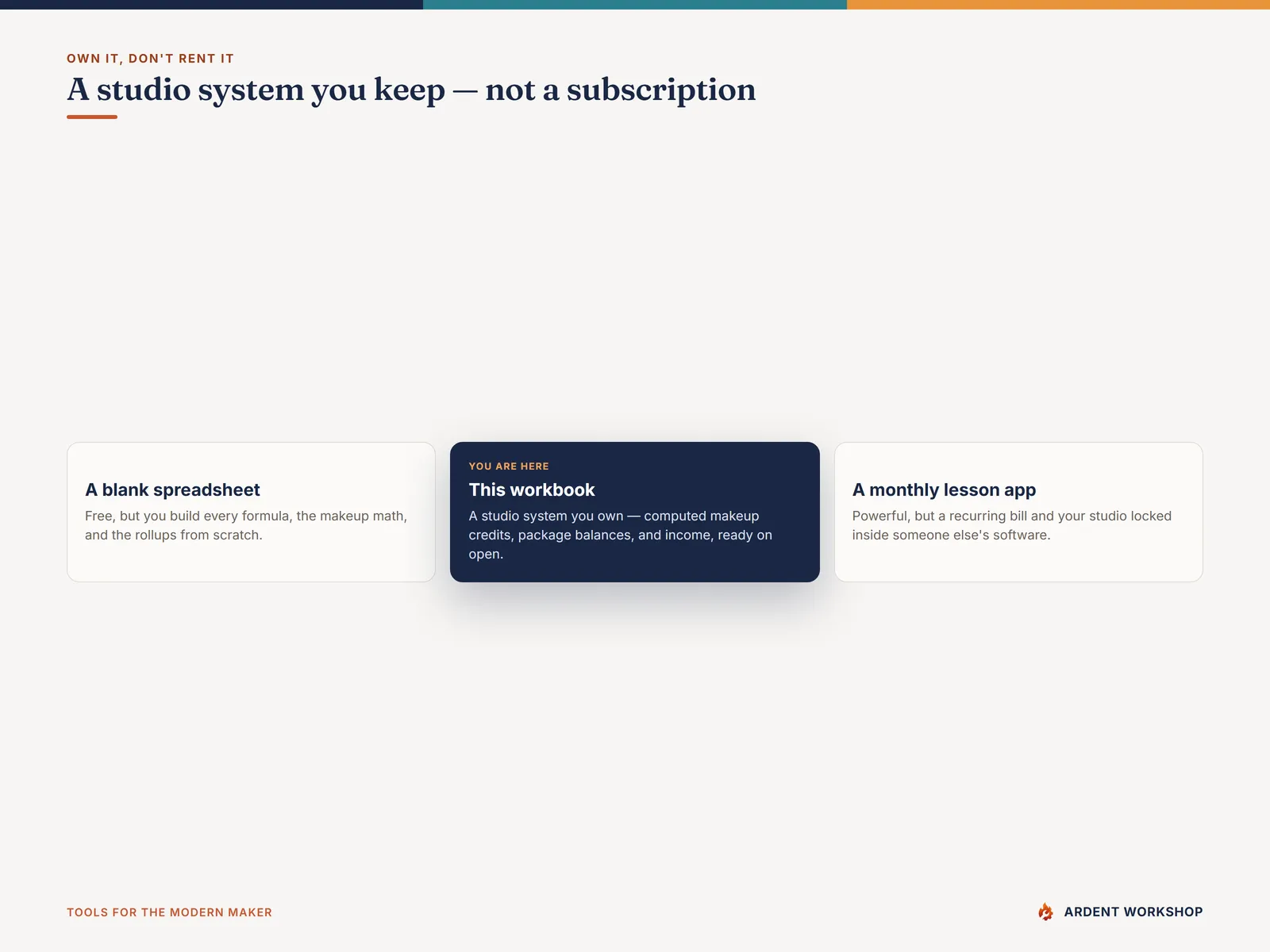 OWN IT, DON'T RENT IT

A studio system you keep — not a subscription

A blank spreadsheet

Free, but you build every formula, the makeup math, and the rollups from scratch.

YOU ARE HERE

This workbook

A studio system you own — computed makeup credits, package balances, and income, ready on open.

A monthly lesson app

Powerful, but a recurring bill and your studio locked inside someone else's software.

TOOLS FOR THE MODERN MAKER

ARDENT WORKSHOP