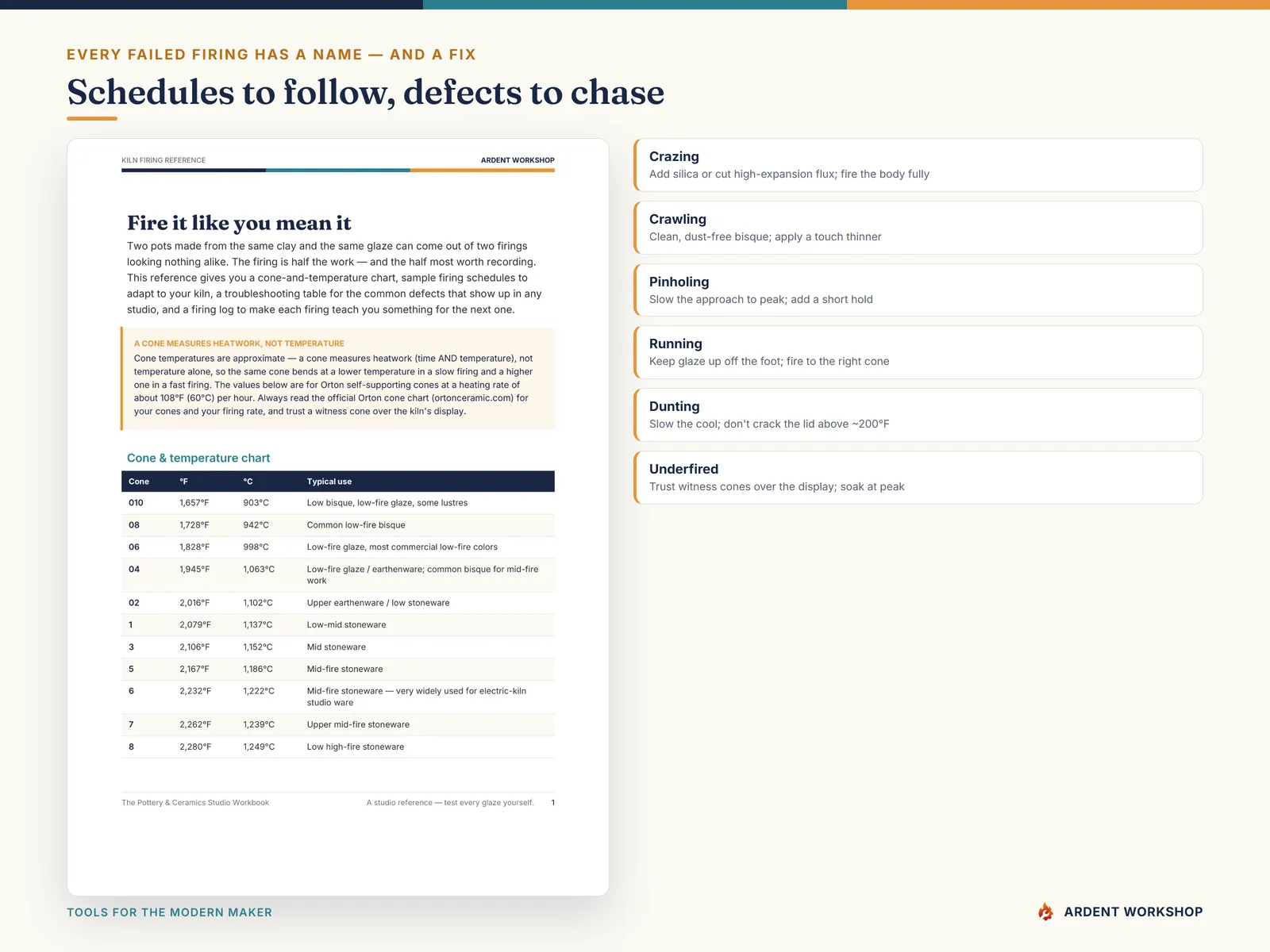 EVERY FAILED FIRING HAS A NAME — AND A FIX

Schedules to follow, defects to chase

KILN FIRING REFERENCE

ARDENT WORKSHOP

Fire it like you mean it

Two pots made from the same clay and the same glaze can come out of two firings looking nothing alike. The firing is half the work — and the half most worth recording. This reference gives you a cone-and-temperature chart, sample firing schedules to adapt to your kiln, a troubleshooting table for the common defects that show up in any studio, and a firing log to make each firing teach you something for the next one.

A CONE MEASURES HEATWORK, NOT TEMPERATURE

Cone temperatures are approximate — a cone measures heatwork (time AND temperature), not temperature alone, so the same cone bends at a lower temperature in a slow firing and a higher one in a fast firing. The values below are for Orton self-supporting cones at a heating rate of about 108°F (60°C) per hour. Always read the official Orton cone chart (ortonceramic.com) for your cones and your firing rate, and trust a witness cone over the kiln's display.

Cone & temperature chart

| Cone | °F | °C | Typical use |
|---|---|---|---|
| 010 | 1,657°F | 903°C | Low bisque, low-fire glaze, some lustres |
| 08 | 1,728°F | 942°C | Common low-fire bisque |
| 06 | 1,828°F | 998°C | Low-fire glaze, most commercial low-fire colors |
| 04 | 1,945°F | 1,063°C | Low-fire glaze / earthenware; common bisque for mid-fire work |
| 02 | 2,016°F | 1,102°C | Upper earthenware / low stoneware |
| 1 | 2,079°F | 1,137°C | Low-mid stoneware |
| 3 | 2,106°F | 1,152°C | Mid stoneware |
| 5 | 2,167°F | 1,186°C | Mid-fire stoneware |
| 6 | 2,232°F | 1,222°C | Mid-fire stoneware — very widely used for electric-kiln studio ware |
| 7 | 2,262°F | 1,239°C | Upper mid-fire stoneware |
| 8 | 2,280°F | 1,249°C | Low high-fire stoneware |

The Pottery & Ceramics Studio Workbook

A studio reference — test every glaze yourself. 1

Crazing
Add silica or cut high-expansion flux; fire the body fully

Crawling
Clean, dust-free bisque; apply a touch thinner

Pinholing
Slow the approach to peak; add a short hold

Running
Keep glaze up off the foot; fire to the right cone

Dunting
Slow the cool; don't crack the lid above ~200°F

Underfired
Trust witness cones over the display; soak at peak

TOOLS FOR THE MODERN MAKER

ARDENT WORKSHOP