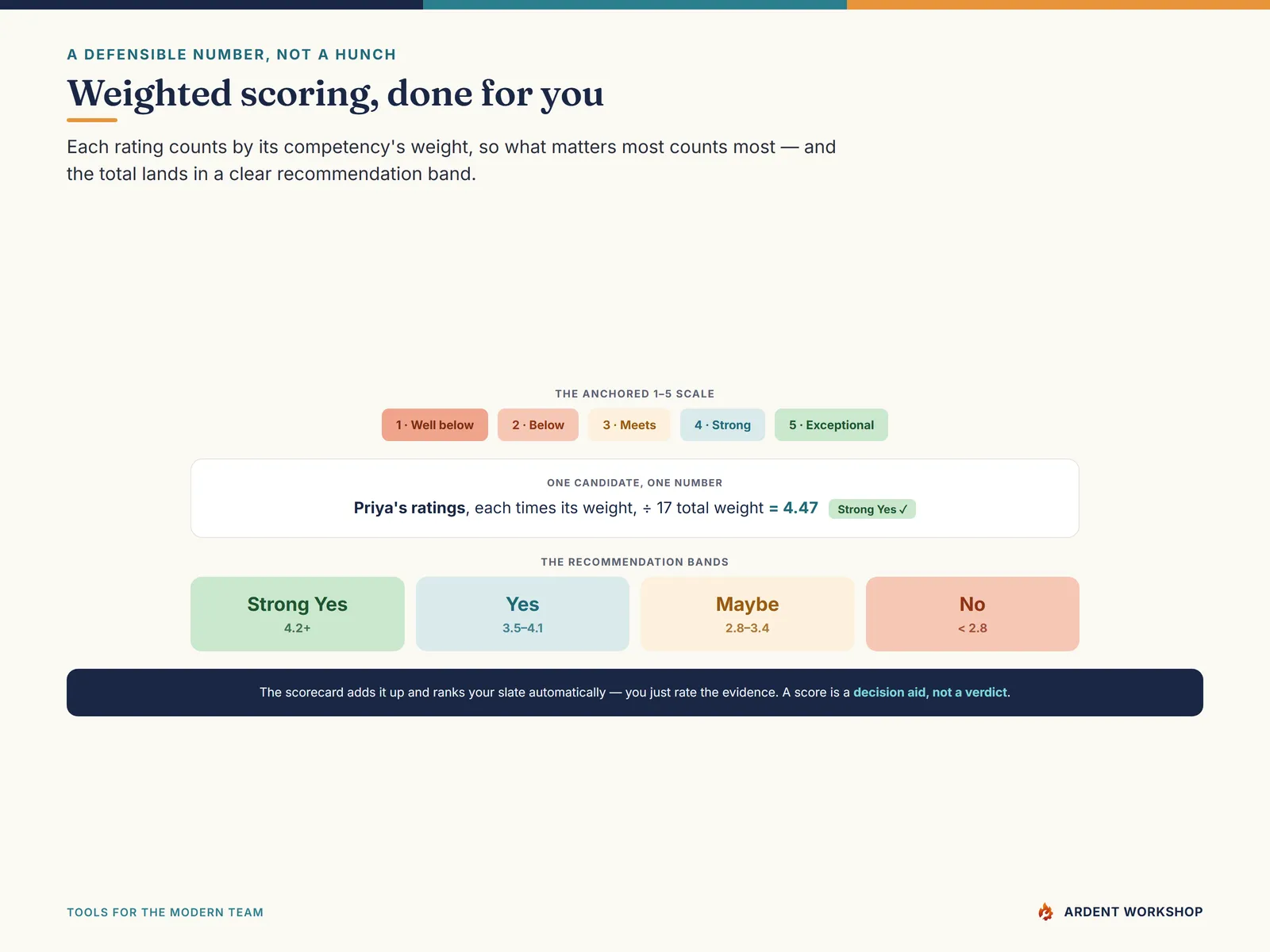 A DEFENSIBLE NUMBER, NOT A HUNCH

Weighted scoring, done for you

Each rating counts by its competency's weight, so what matters most counts most — and the total lands in a clear recommendation band.

THE ANCHORED 1–5 SCALE

1 · Well below

2 · Below

3 · Meets

4 · Strong

5 · Exceptional

ONE CANDIDATE, ONE NUMBER

Priya's ratings, each times its weight, ÷ 17 total weight = 4.47 Strong Yes ✓

THE RECOMMENDATION BANDS

Strong Yes
4.2+

Yes
3.5–4.1

Maybe
2.8–3.4

No
< 2.8

The scorecard adds it up and ranks your slate automatically — you just rate the evidence. A score is a decision aid, not a verdict.

TOOLS FOR THE MODERN TEAM

ARDENT WORKSHOP